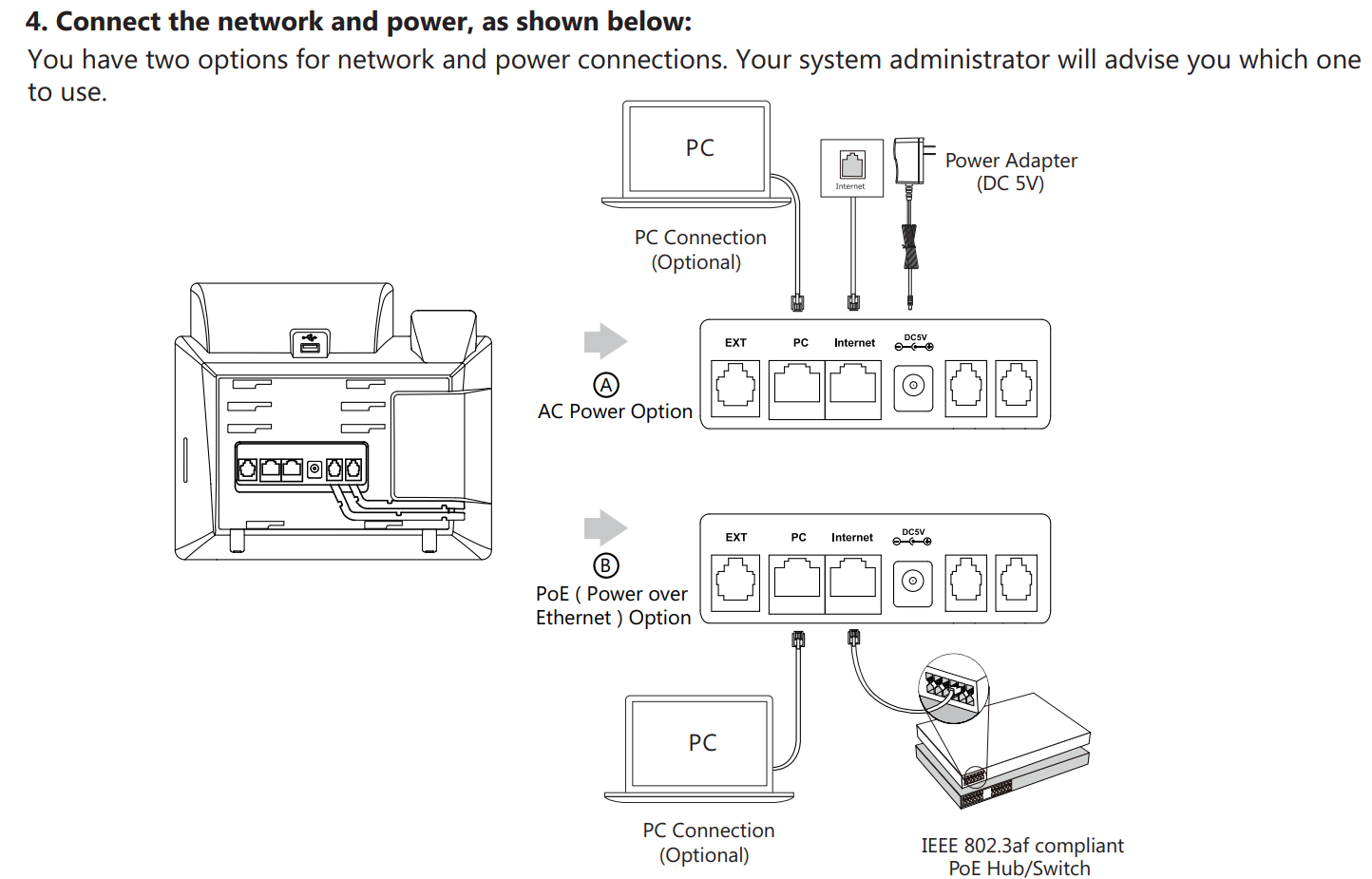 4. Connect the network and power, as shown below:

You have two options for network and power connections. Your system administrator will advise you which one to use.

PC

Internet

Power Adapter (DC 5V)

PC Connection (Optional)

EXT PC Internet DC5V

Ⓐ AC Power Option

EXT PC Internet DC5V

Ⓑ PoE ( Power over Ethernet ) Option

PC

PC Connection (Optional)

IEEE 802.3af compliant PoE Hub/Switch