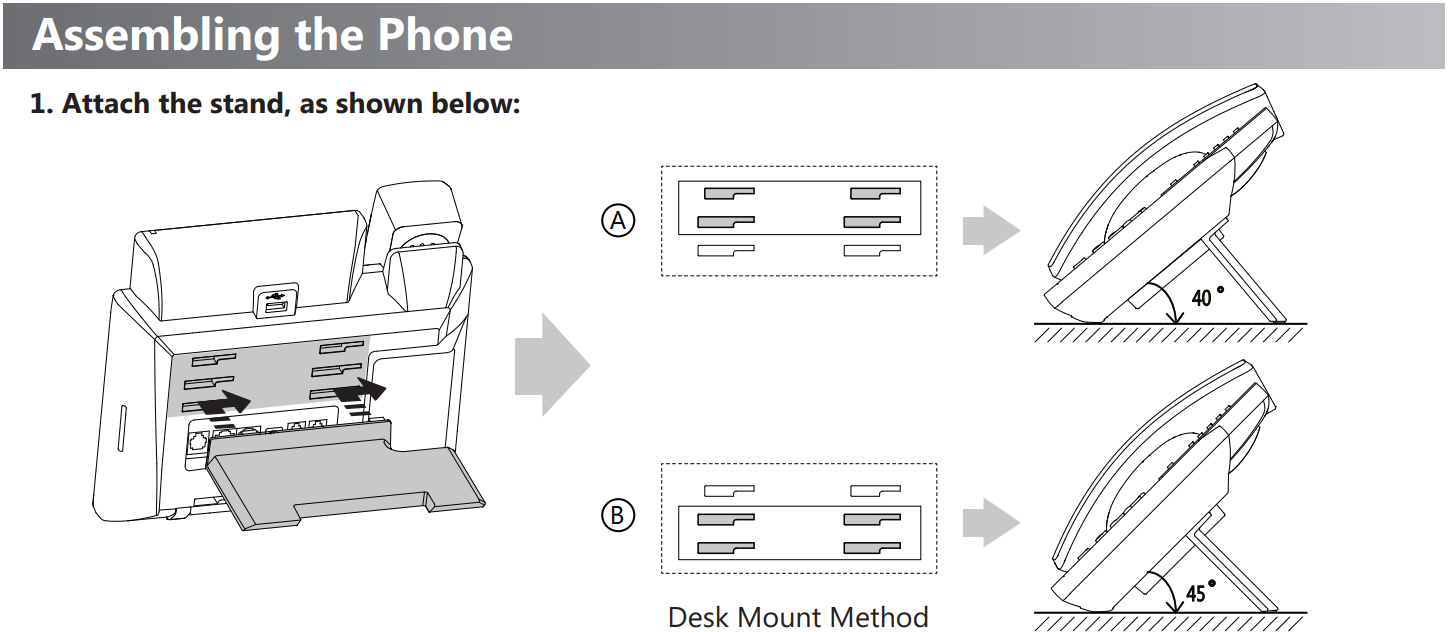 Assembling the Phone

1. Attach the stand, as shown below:

A

40 °

B

45 °

Desk Mount Method